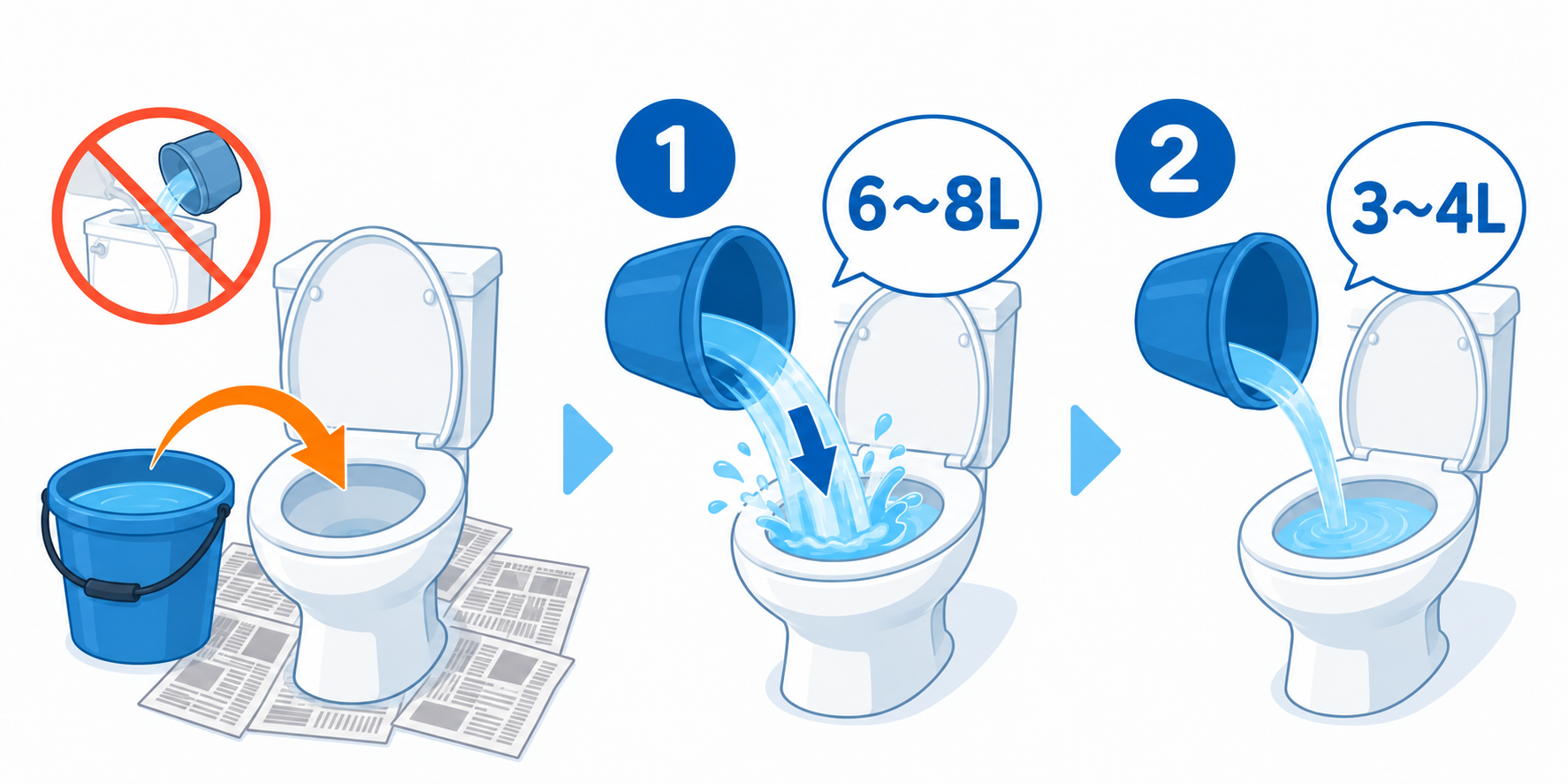 1

6~8L

2

3~4L